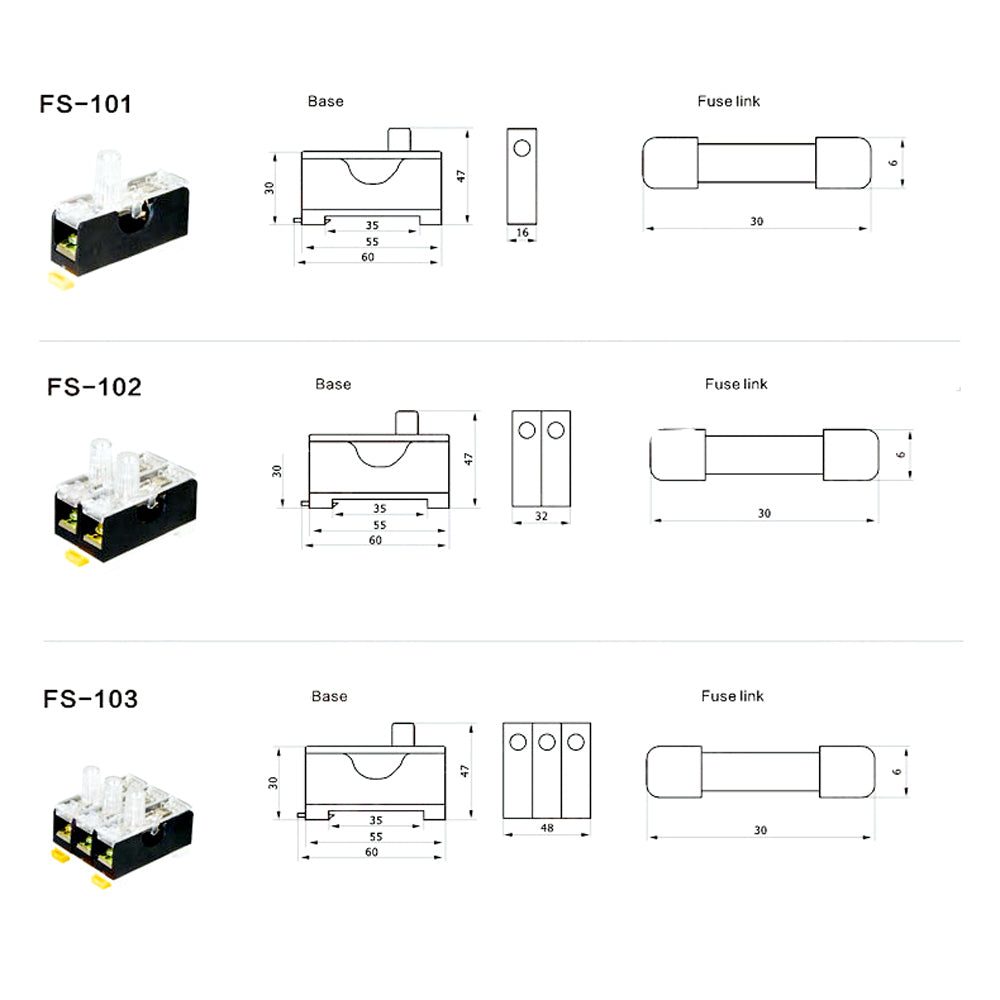 FS-101

Base

30
47
35
55
60
16

Fuse link

6
30

FS-102

Base

30
47
35
55
60
32

Fuse link

6
30

FS-103

Base

30
47
35
55
60
48

Fuse link

6
30